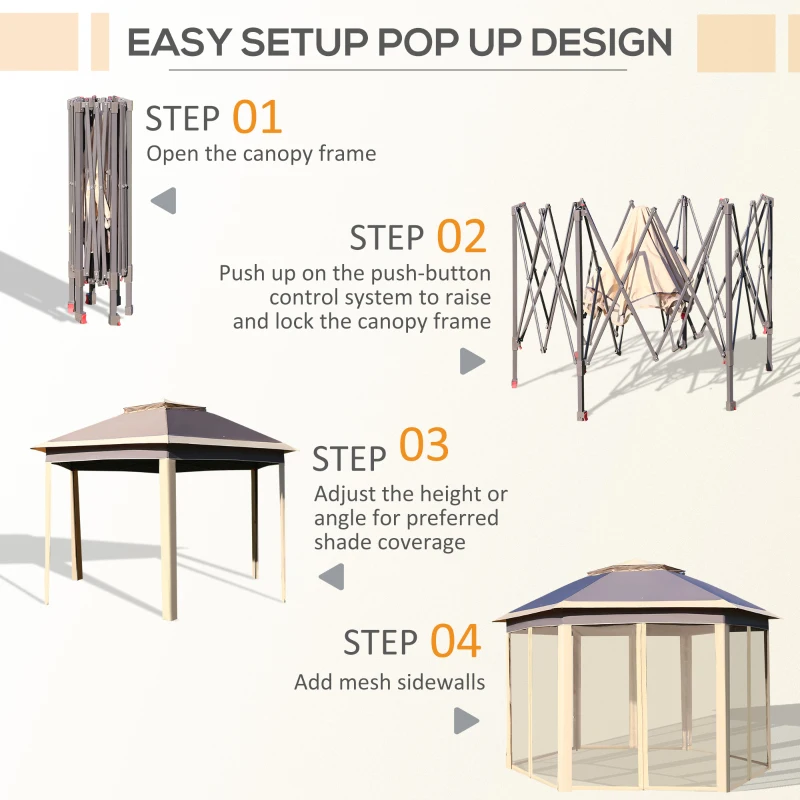 EASY SETUP POP UP DESIGN

STEP 01
Open the canopy frame

STEP 02
Push up on the push-button control system to raise and lock the canopy frame

STEP 03
Adjust the height or angle for preferred shade coverage

STEP 04
Add mesh sidewalls