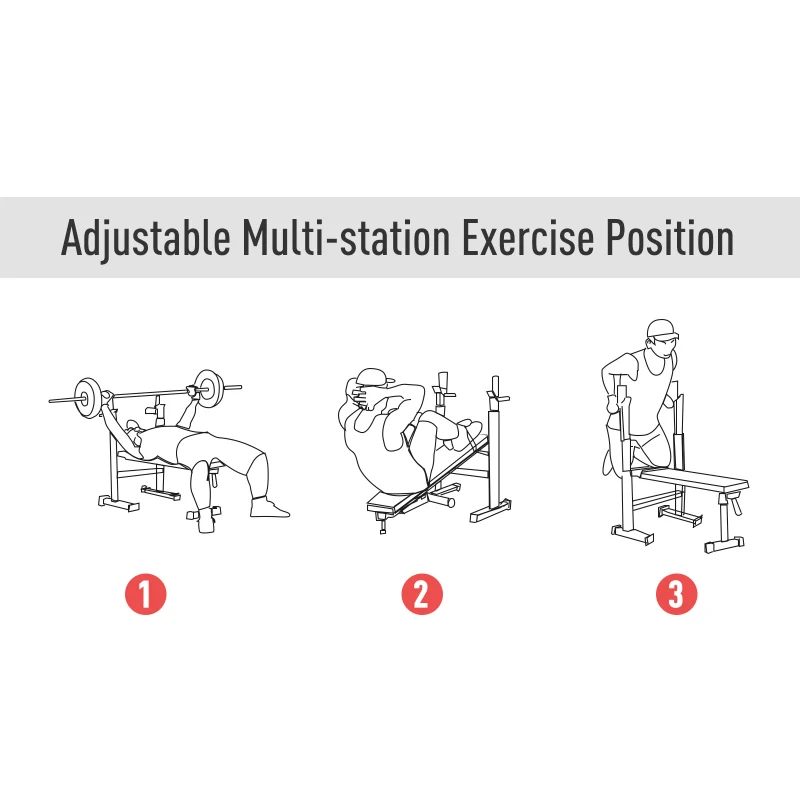 Adjustable Multi-station Exercise Position

1

2

3