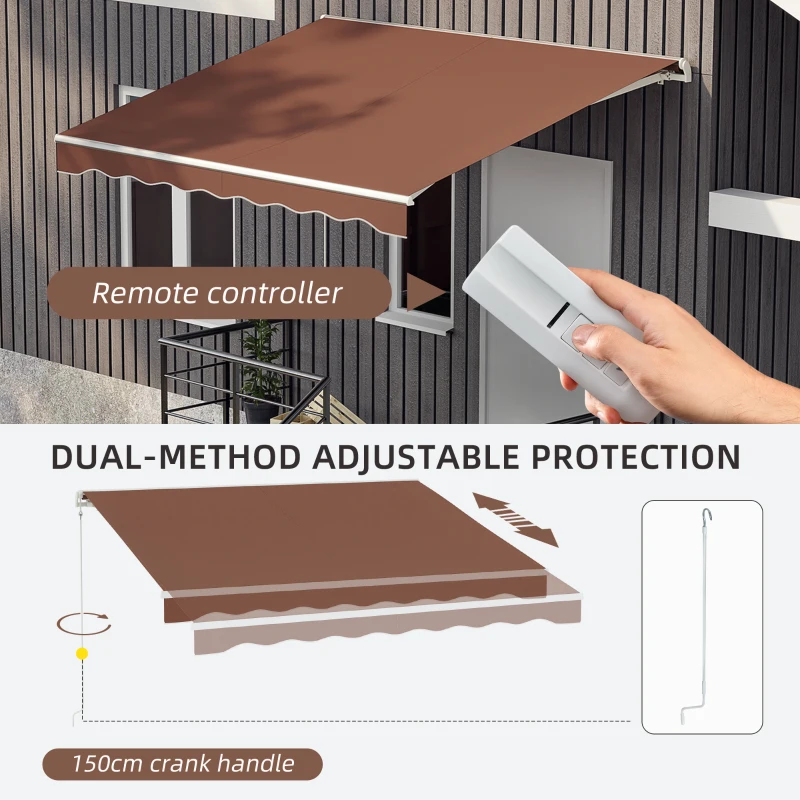 Remote controller

DUAL-METHOD ADJUSTABLE PROTECTION

150cm crank handle