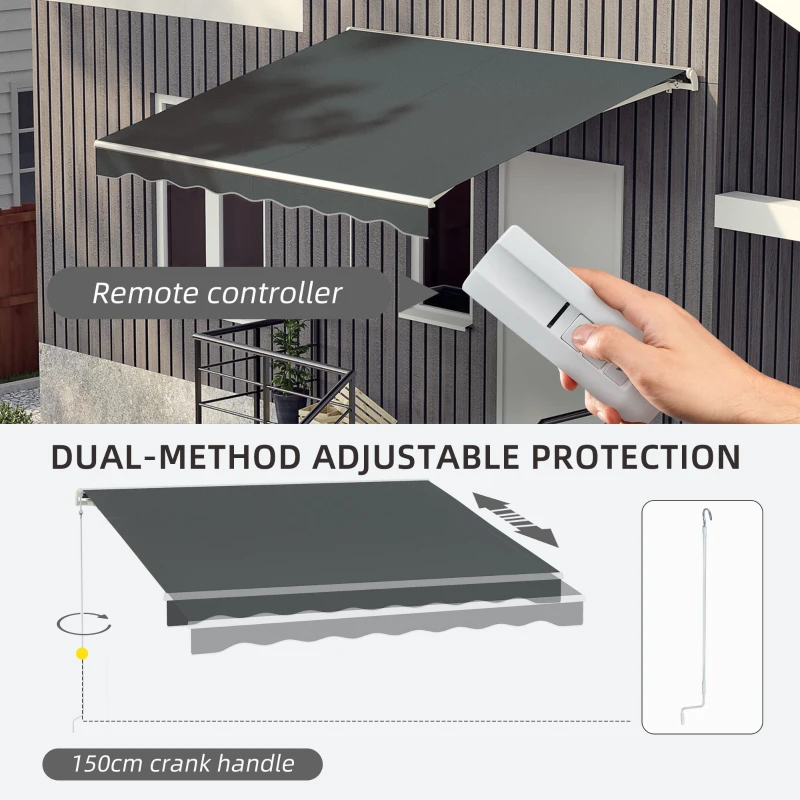 Remote controller

DUAL-METHOD ADJUSTABLE PROTECTION

150cm crank handle