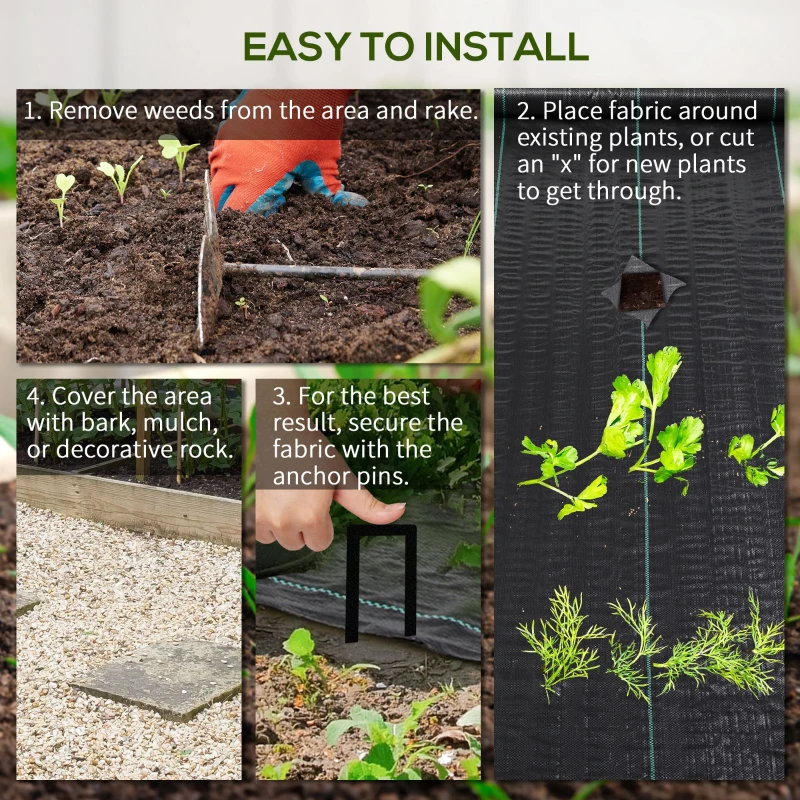 EASY TO INSTALL

1. Remove weeds from the area and rake.

2. Place fabric around existing plants, or cut an "x" for new plants to get through.

4. Cover the area with bark, mulch, or decorative rock.

3. For the best result, secure the fabric with the anchor pins.