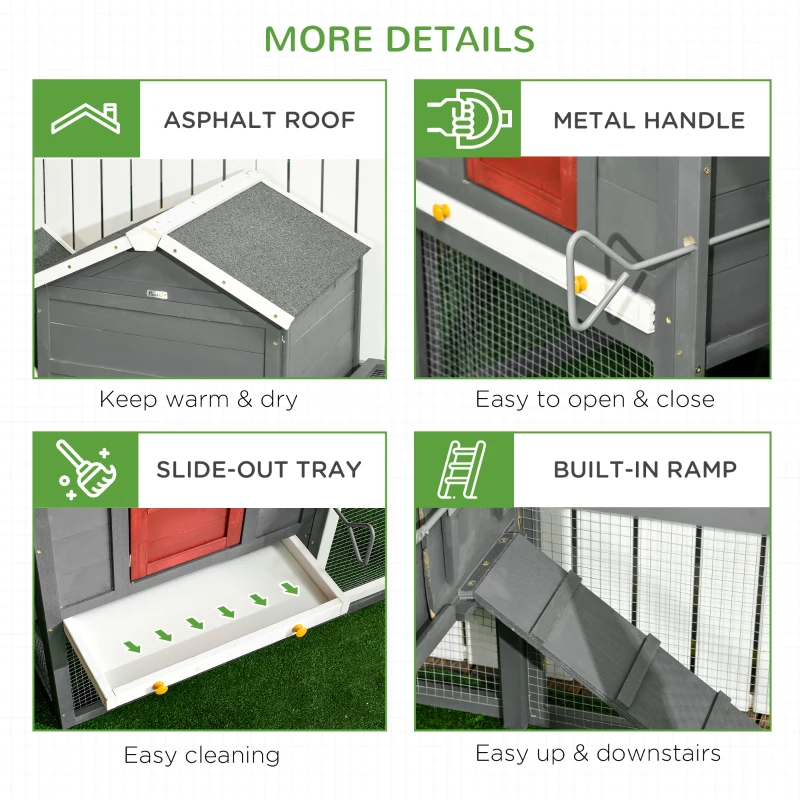 MORE DETAILS

ASPHALT ROOF

Keep warm & dry

METAL HANDLE

Easy to open & close

SLIDE-OUT TRAY

Easy cleaning

BUILT-IN RAMP

Easy up & downstairs