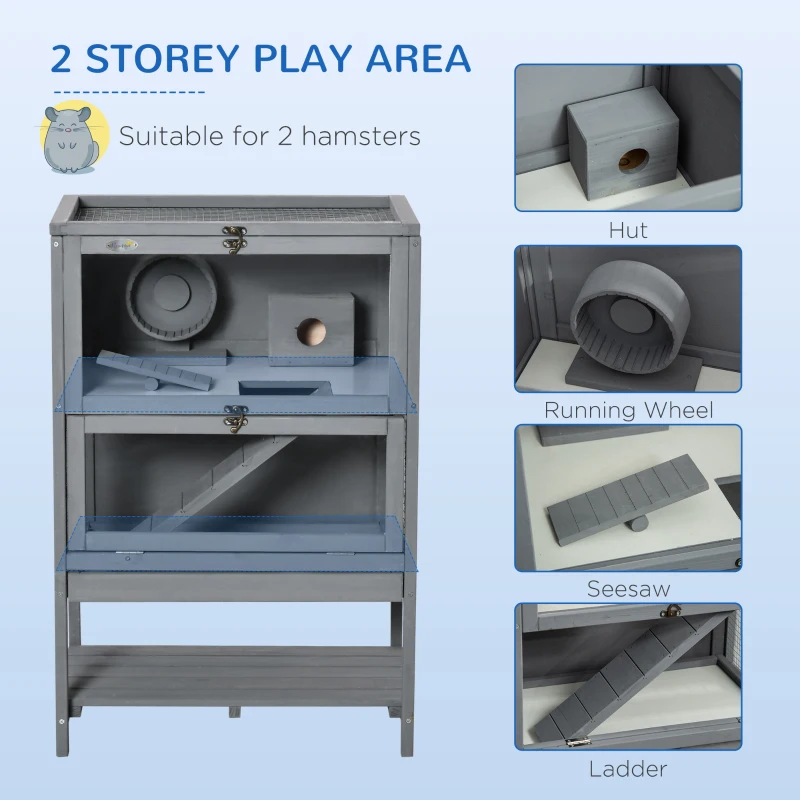 2 STOREY PLAY AREA

Suitable for 2 hamsters

Hut

Running Wheel

Seesaw

Ladder