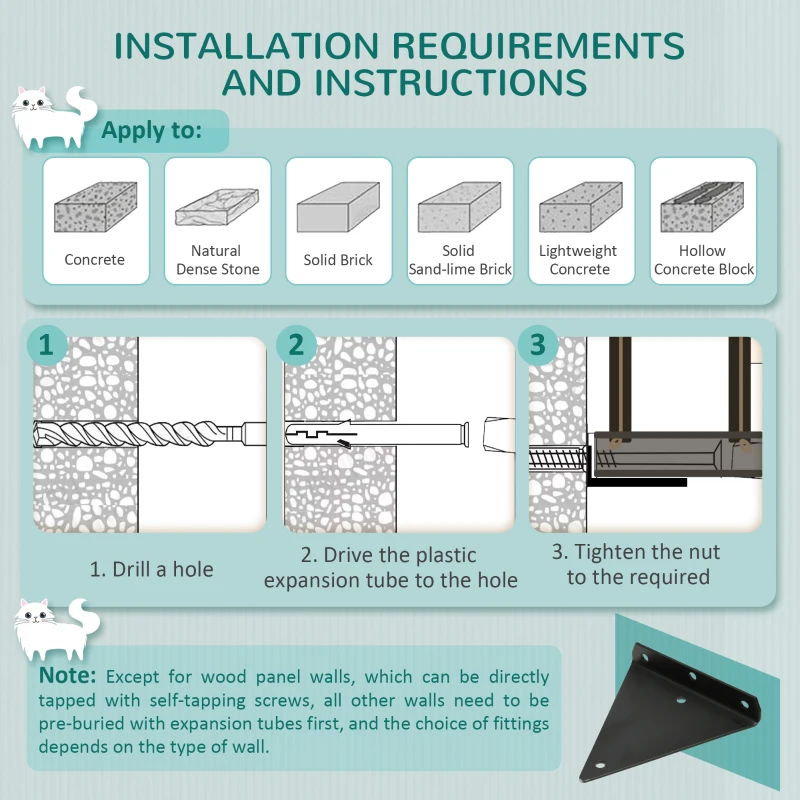 INSTALLATION REQUIREMENTS AND INSTRUCTIONS

Apply to:

Concrete

Natural Dense Stone

Solid Brick

Solid Sand-lime Brick

Lightweight Concrete

Hollow Concrete Block

1

2

3

1. Drill a hole

2. Drive the plastic expansion tube to the hole

3. Tighten the nut to the required

Note: Except for wood panel walls, which can be directly tapped with self-tapping screws, all other walls need to be pre-buried with expansion tubes first, and the choice of fittings depends on the type of wall.