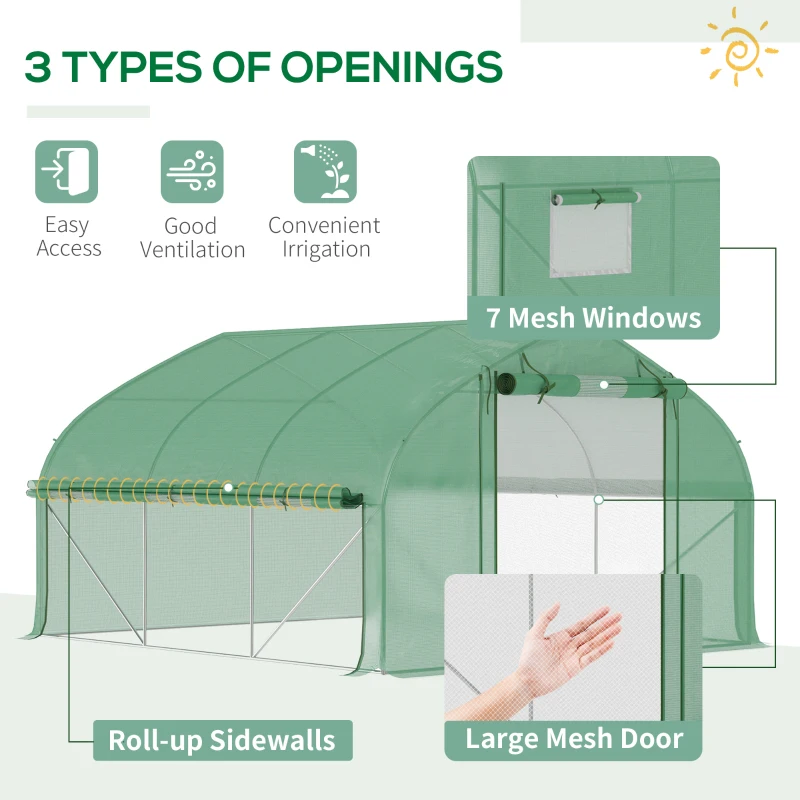 3 TYPES OF OPENINGS

Easy Access

Good Ventilation

Convenient Irrigation

7 Mesh Windows

Roll-up Sidewalls

Large Mesh Door