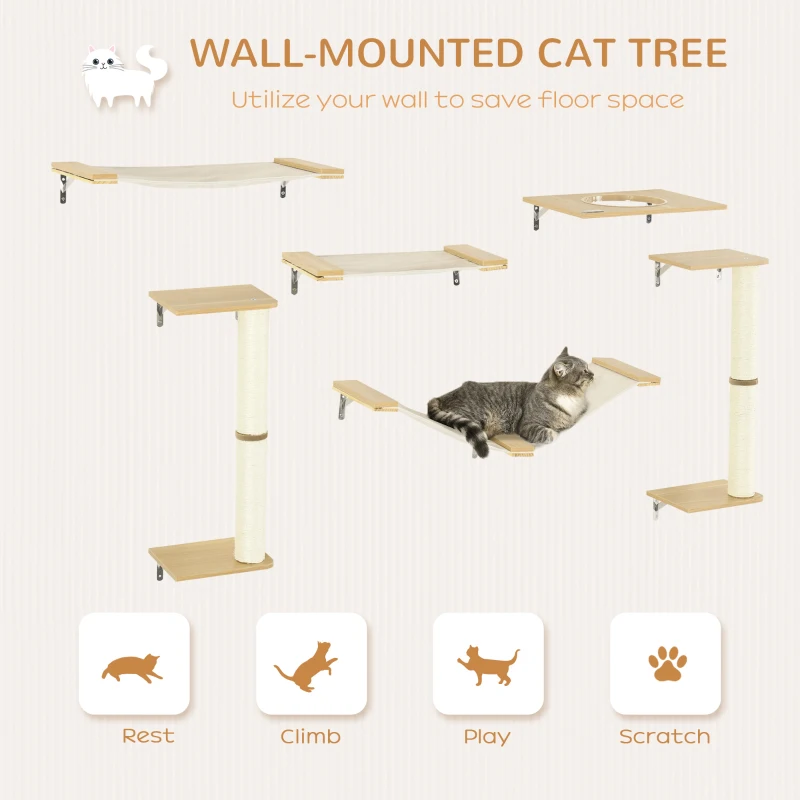 WALL-MOUNTED CAT TREE
Utilize your wall to save floor space

Rest
Climb
Play
Scratch