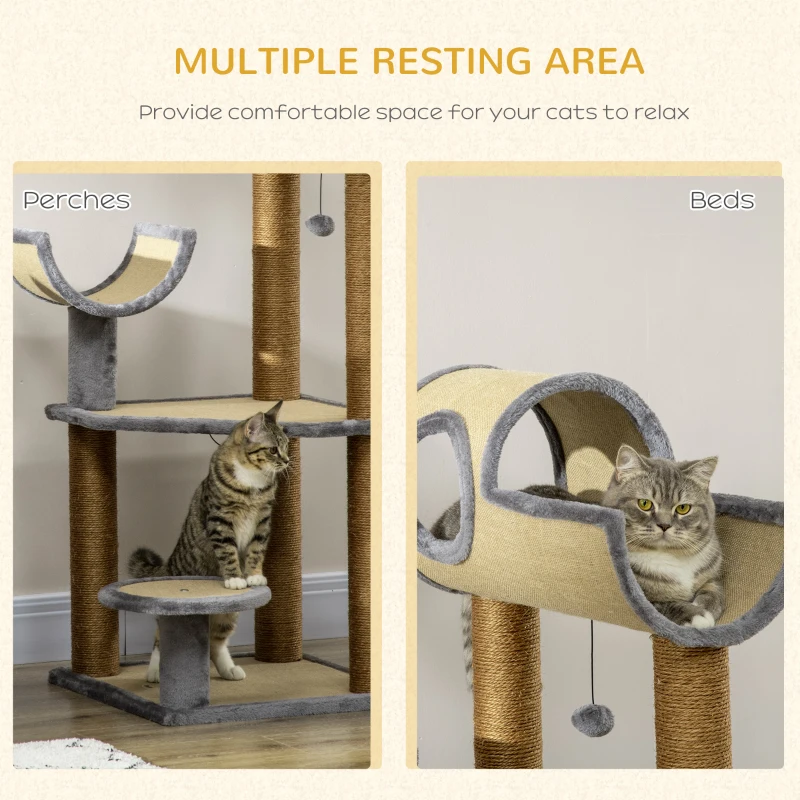 MULTIPLE RESTING AREA

Provide comfortable space for your cats to relax

Perches

Beds