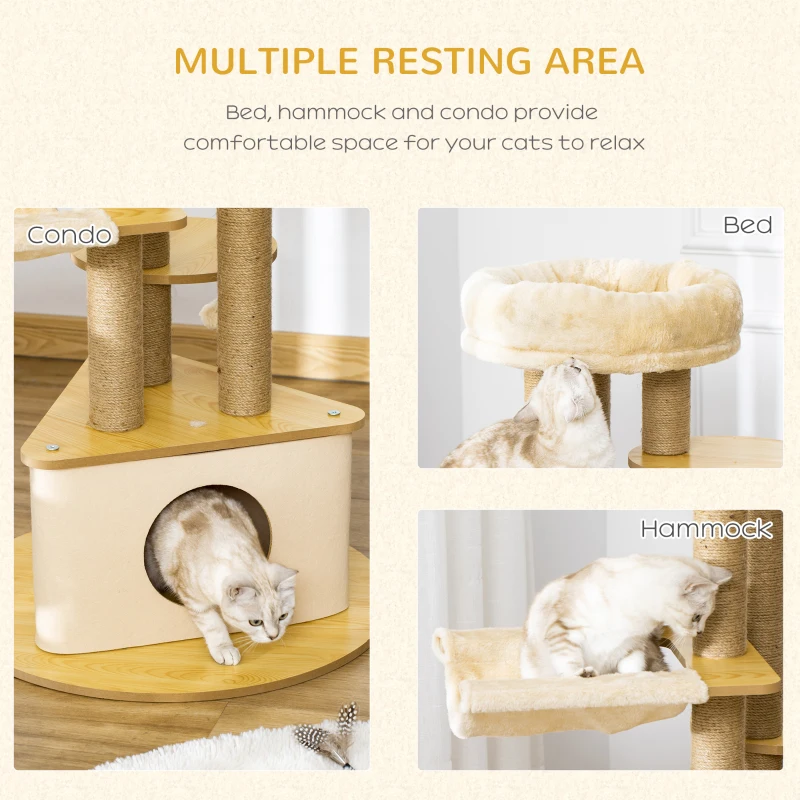 MULTIPLE RESTING AREA

Bed, hammock and condo provide comfortable space for your cats to relax

Condo

Bed

Hammock