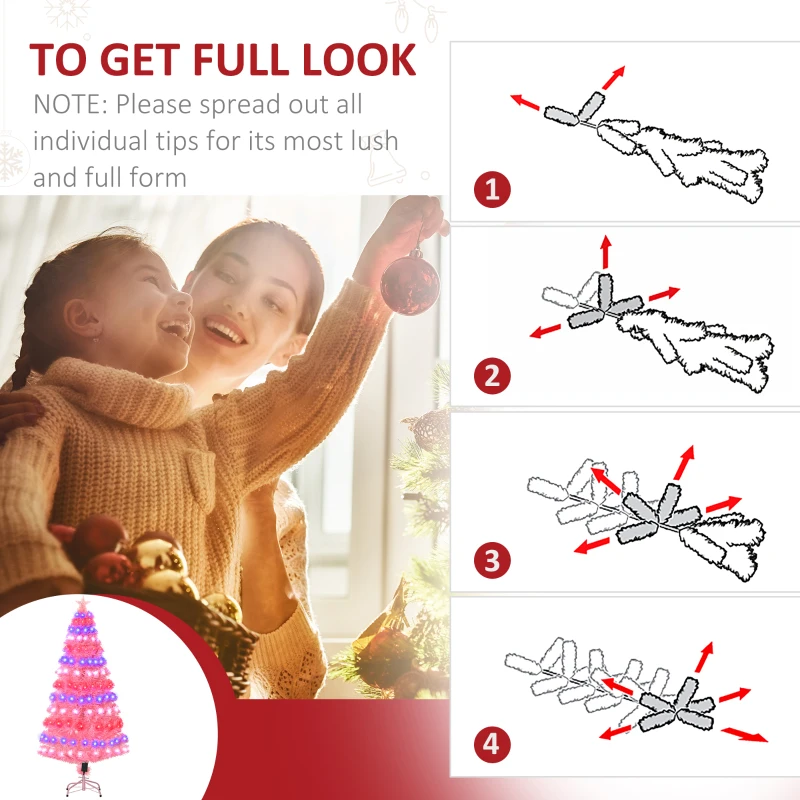 TO GET FULL LOOK

NOTE: Please spread out all individual tips for its most lush and full form

1

2

3

4