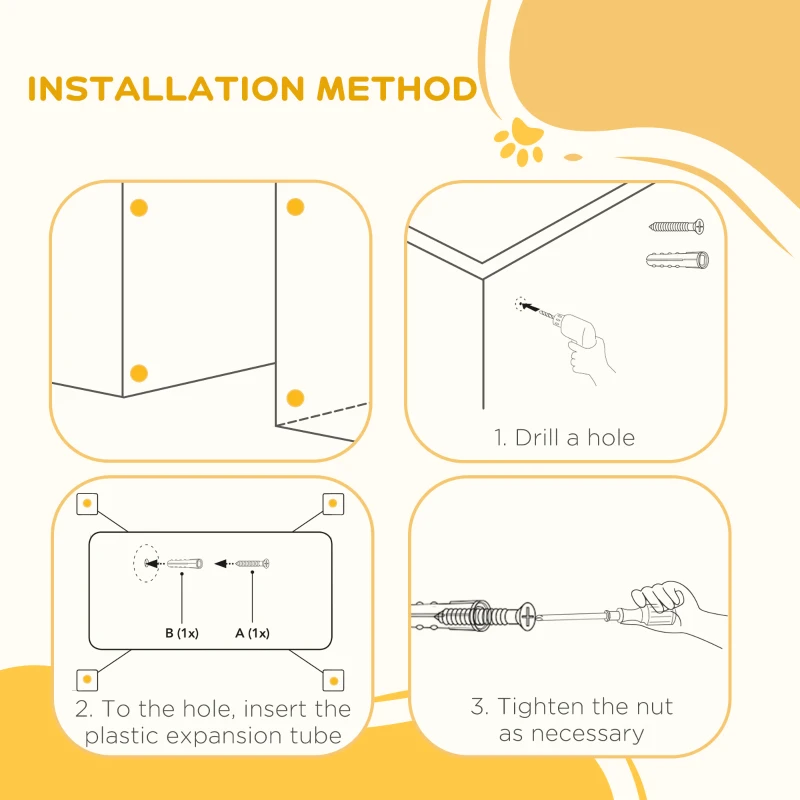 INSTALLATION METHOD

1. Drill a hole

B (1x)
A (1x)

2. To the hole, insert the plastic expansion tube

3. Tighten the nut as necessary