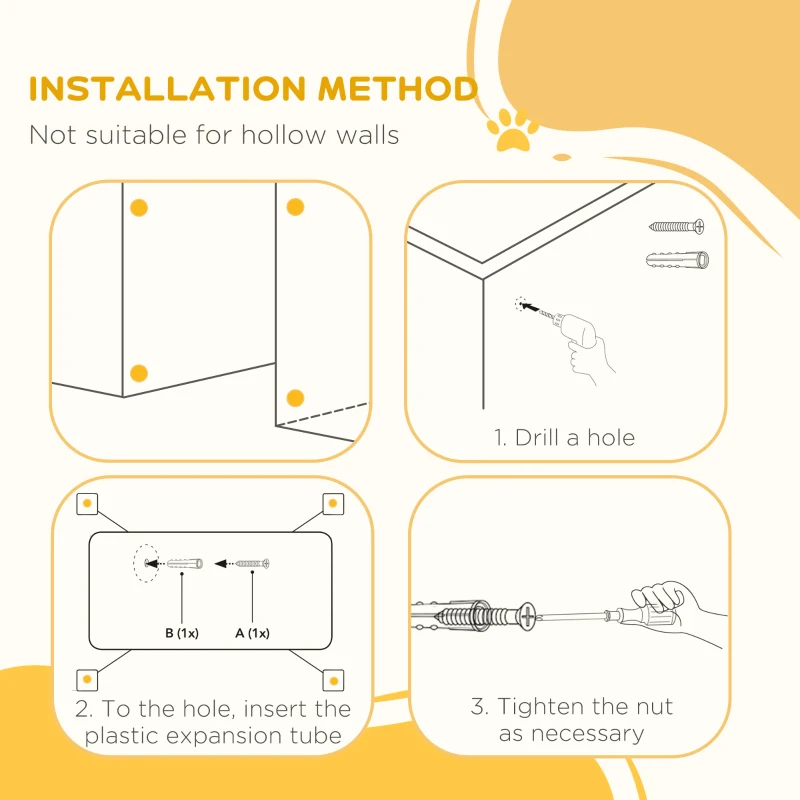 INSTALLATION METHOD
Not suitable for hollow walls

1. Drill a hole

B (1x)
A (1x)

2. To the hole, insert the plastic expansion tube

3. Tighten the nut as necessary