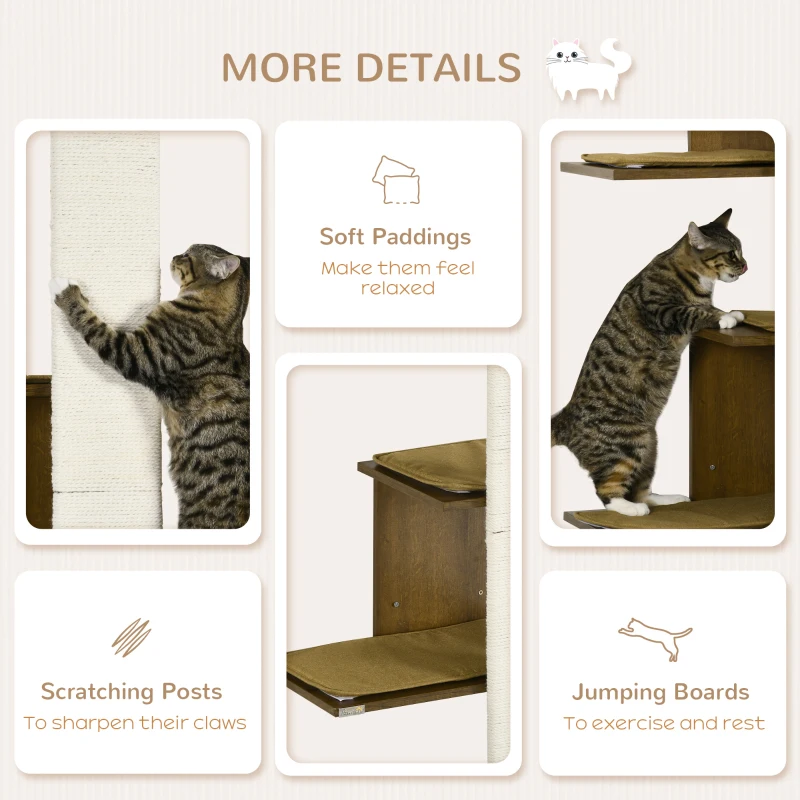 MORE DETAILS

Soft Paddings
Make them feel relaxed

Scratching Posts
To sharpen their claws

Jumping Boards
To exercise and rest