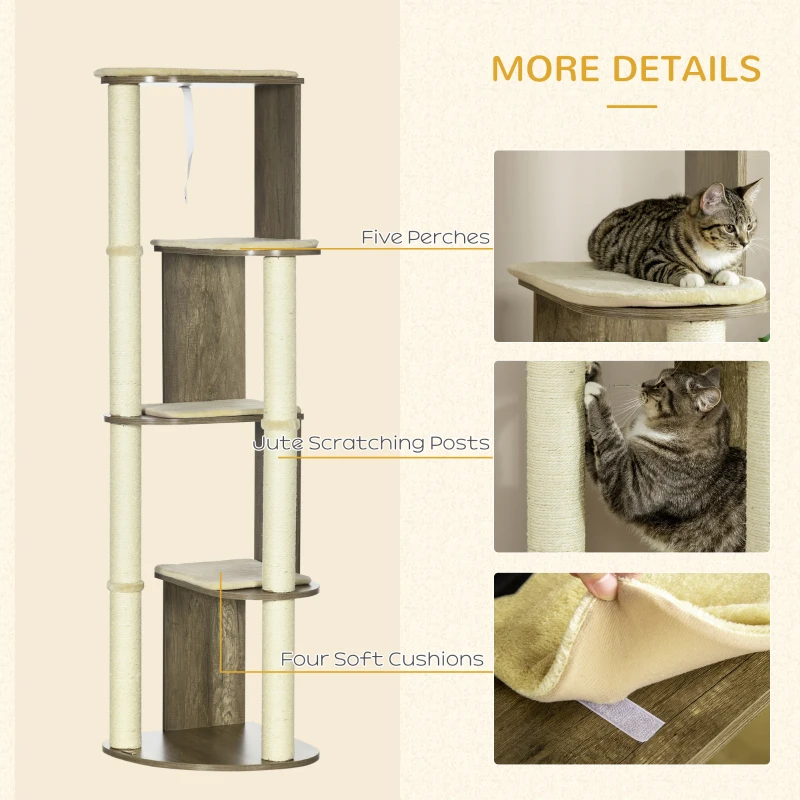 MORE DETAILS

Five Perches

Jute Scratching Posts

Four Soft Cushions