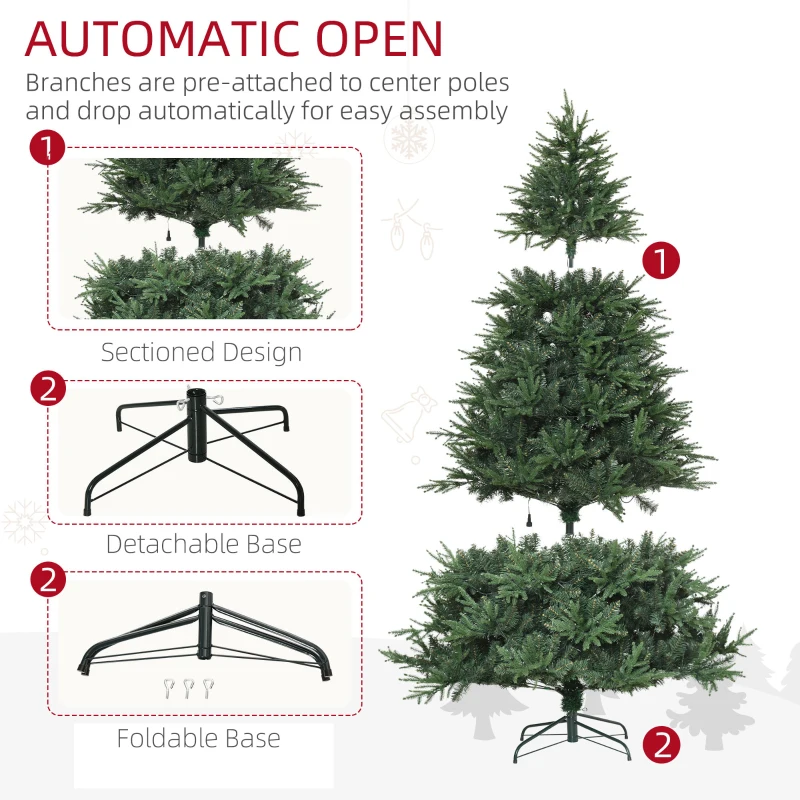 AUTOMATIC OPEN
Branches are pre-attached to center poles and drop automatically for easy assembly

1

Sectioned Design

2

Detachable Base

2

Foldable Base

1

2