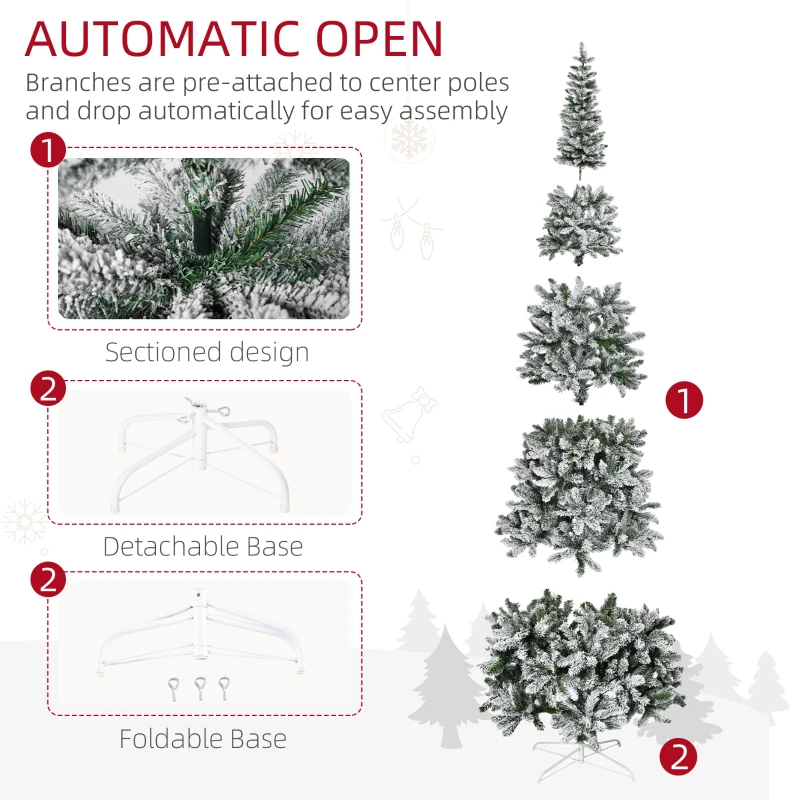 AUTOMATIC OPEN

Branches are pre-attached to center poles and drop automatically for easy assembly

1

Sectioned design

2

Detachable Base

2

Foldable Base

1

2