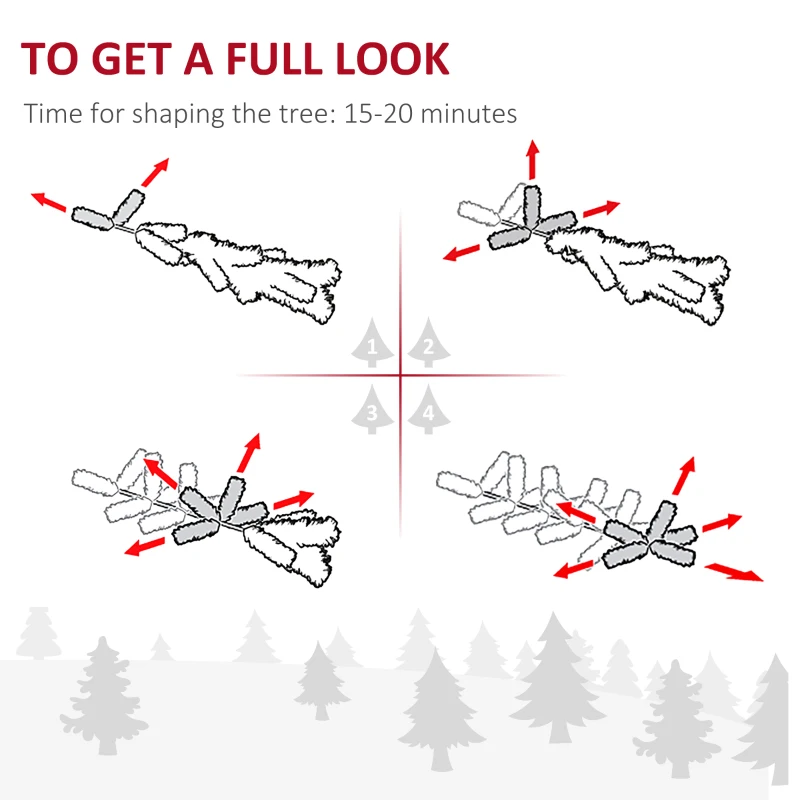 TO GET A FULL LOOK

Time for shaping the tree: 15-20 minutes

1 2
3 4