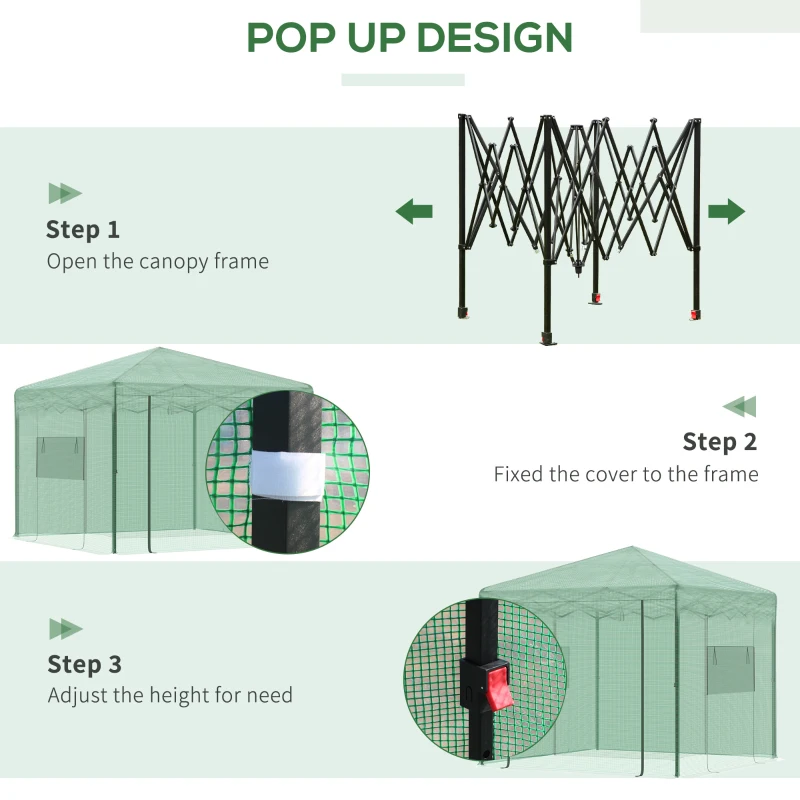 POP UP DESIGN

Step 1
Open the canopy frame

Step 2
Fixed the cover to the frame

Step 3
Adjust the height for need