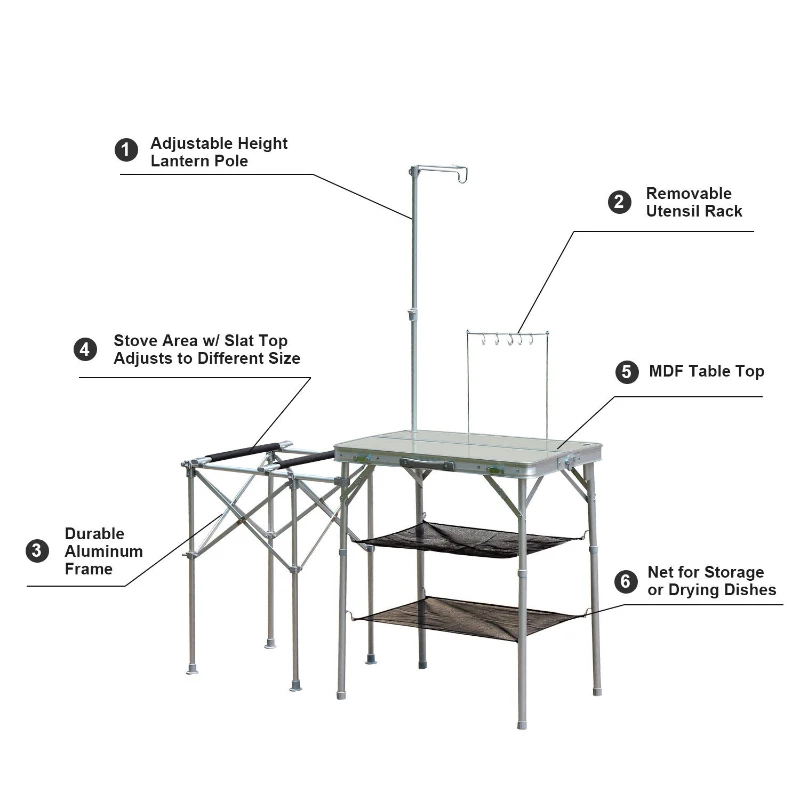 1 Adjustable Height Lantern Pole

2 Removable Utensil Rack

4 Stove Area w/ Slat Top Adjusts to Different Size

5 MDF Table Top

3 Durable Aluminum Frame

6 Net for Storage or Drying Dishes