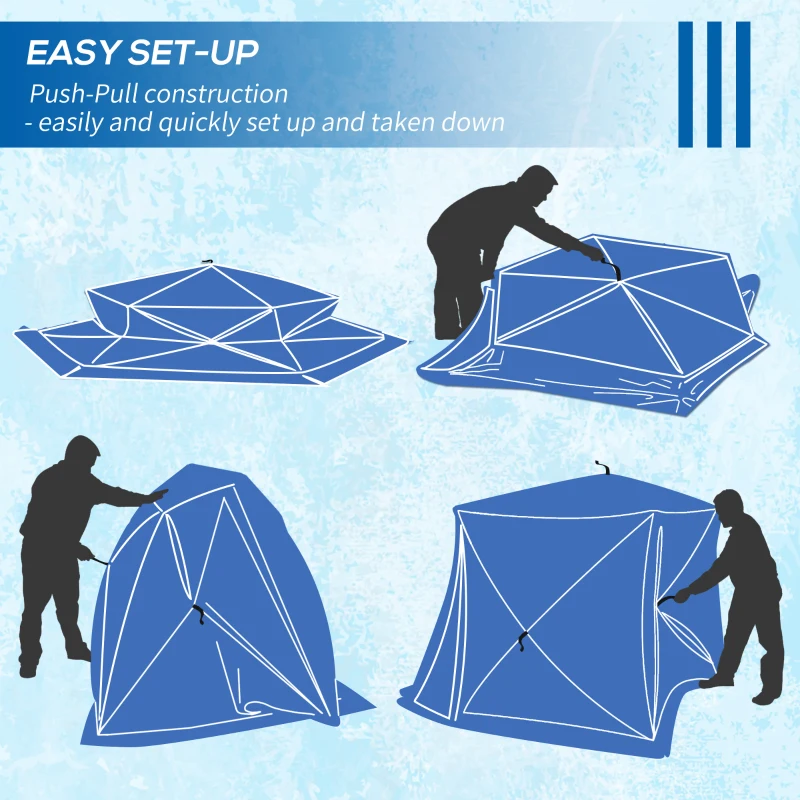 EASY SET-UP

Push-Pull construction
- easily and quickly set up and taken down