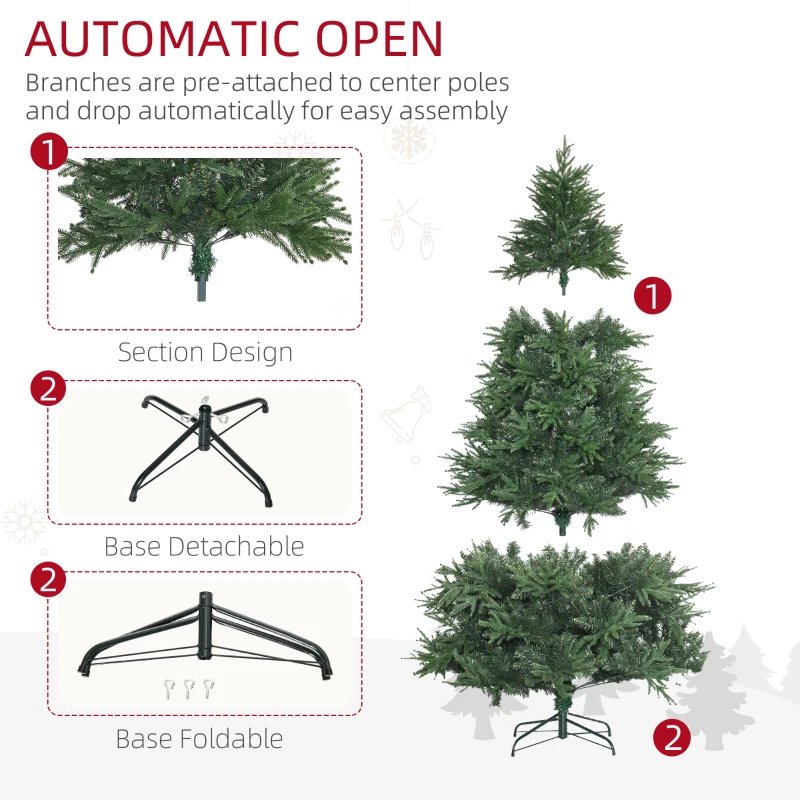 AUTOMATIC OPEN

Branches are pre-attached to center poles and drop automatically for easy assembly

1

Section Design

2

Base Detachable

2

Base Foldable

1

2