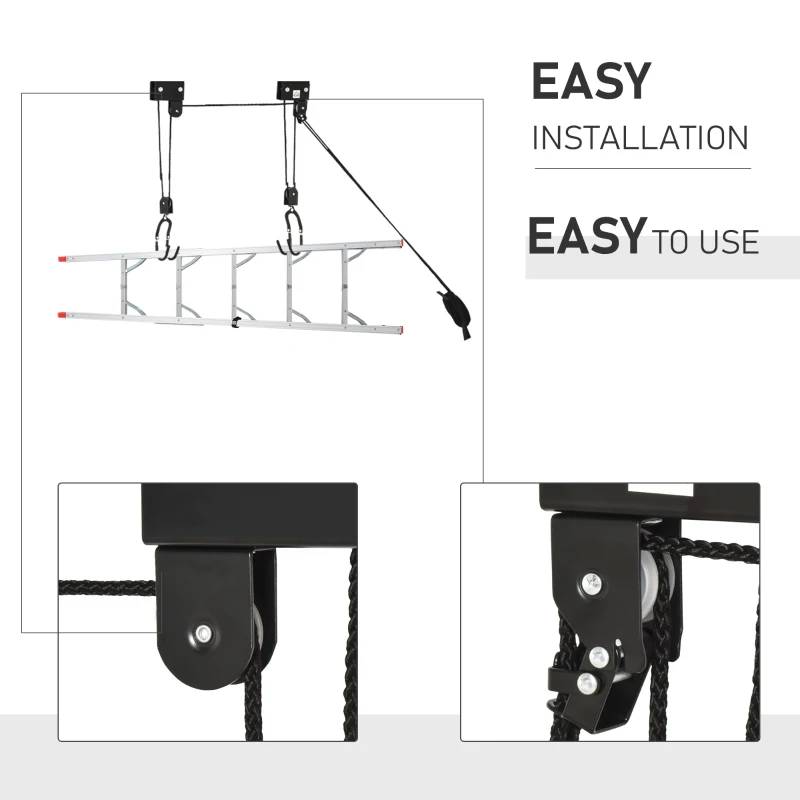 EASY
INSTALLATION

EASY TO USE