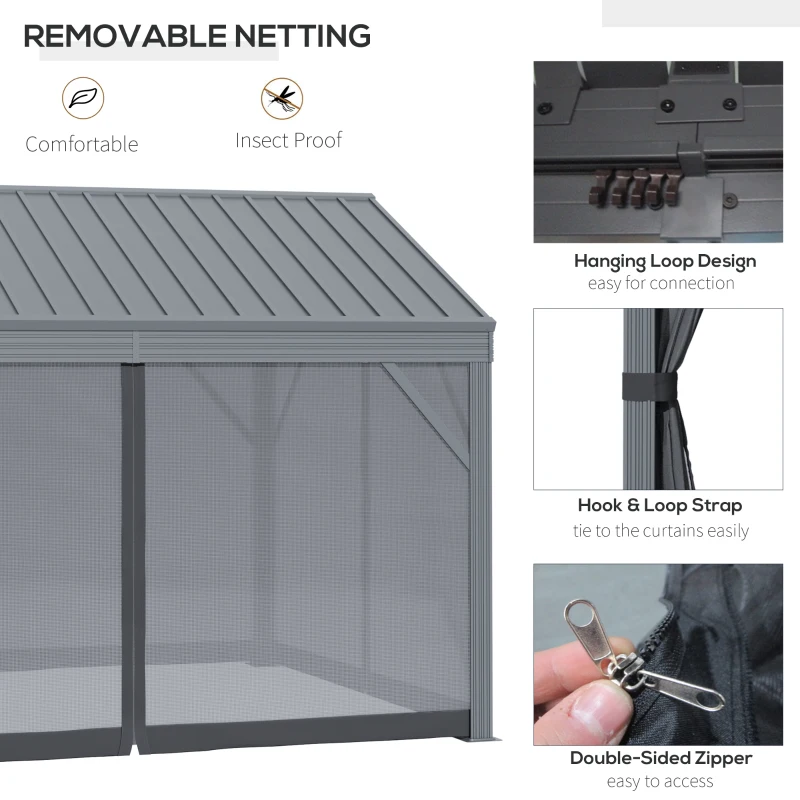 REMOVABLE NETTING

Comfortable

Insect Proof

Hanging Loop Design
easy for connection

Hook & Loop Strap
tie to the curtains easily

Double-Sided Zipper
easy to access