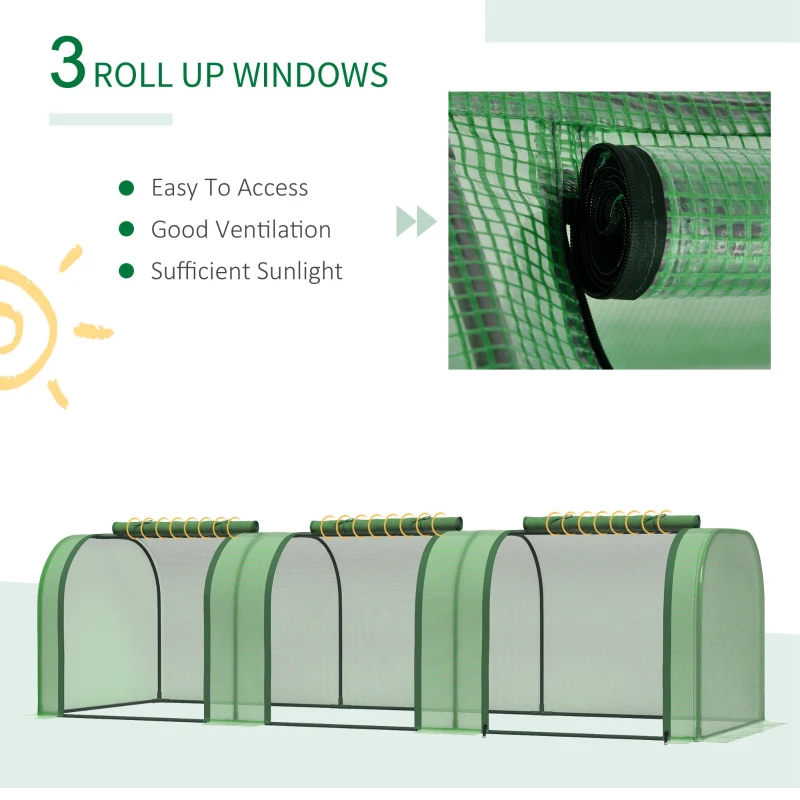 3 ROLL UP WINDOWS

Easy To Access
Good Ventilation
Sufficient Sunlight