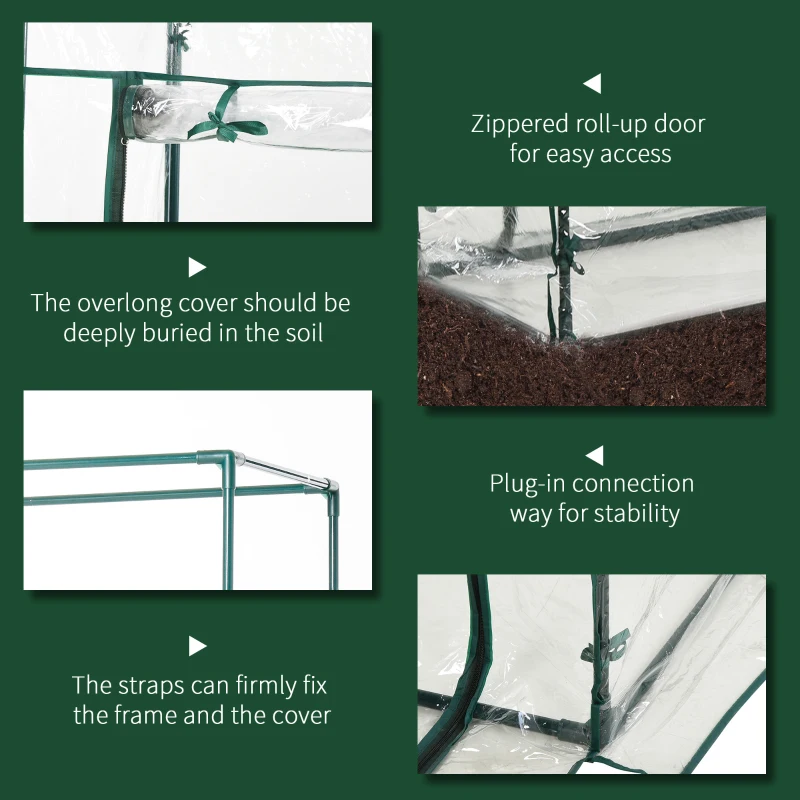 Zippered roll-up door for easy access

The overlong cover should be deeply buried in the soil

Plug-in connection way for stability

The straps can firmly fix the frame and the cover