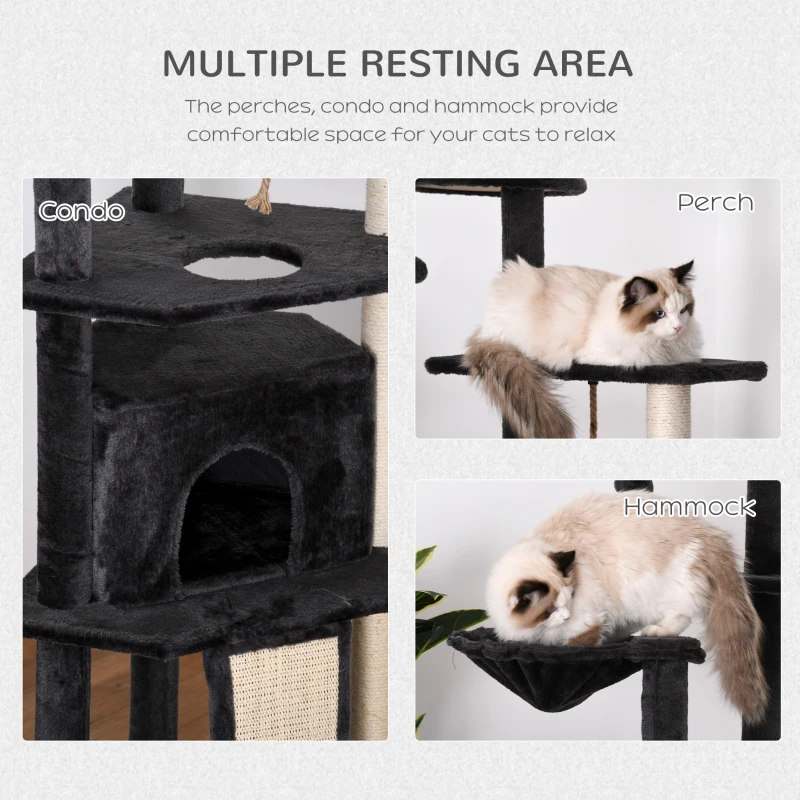 MULTIPLE RESTING AREA

The perches, condo and hammock provide comfortable space for your cats to relax

Condo

Perch

Hammock