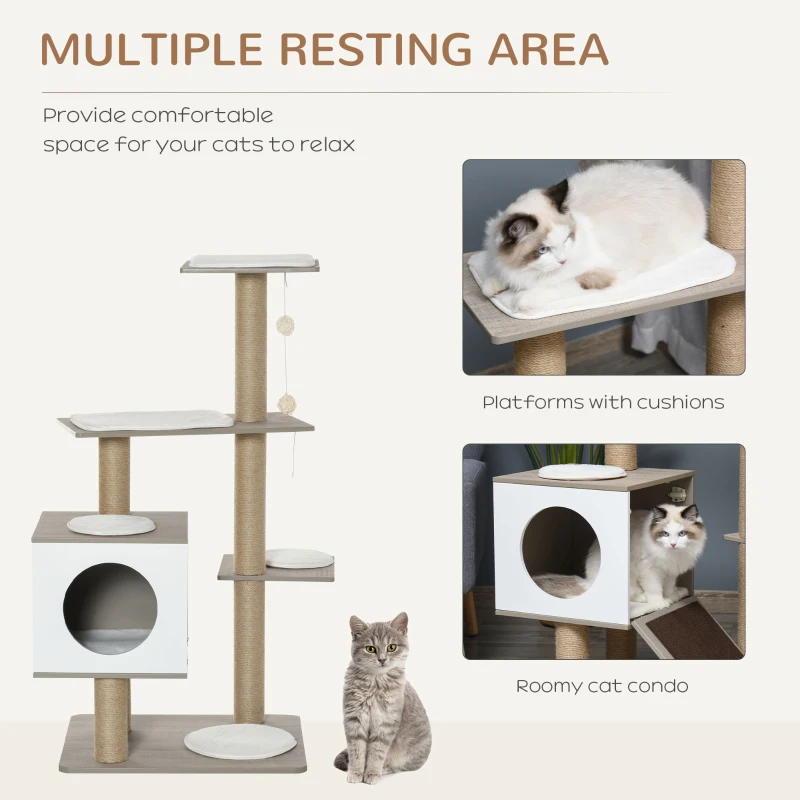 MULTIPLE RESTING AREA

Provide comfortable space for your cats to relax

Platforms with cushions

Roomy cat condo