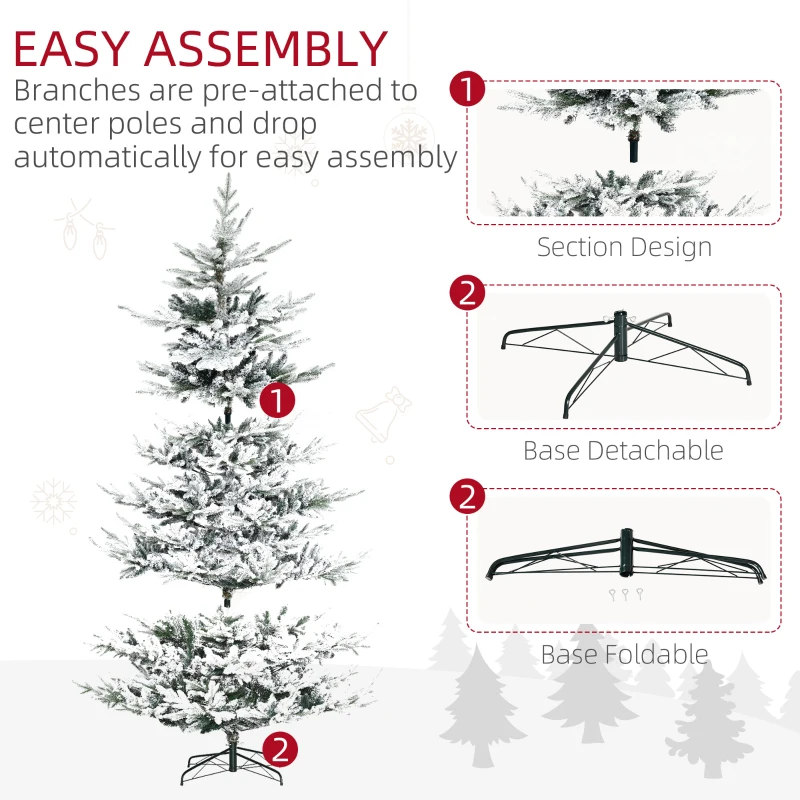 EASY ASSEMBLY
Branches are pre-attached to center poles and drop automatically for easy assembly

1

2

1
Section Design

2
Base Detachable

2
Base Foldable