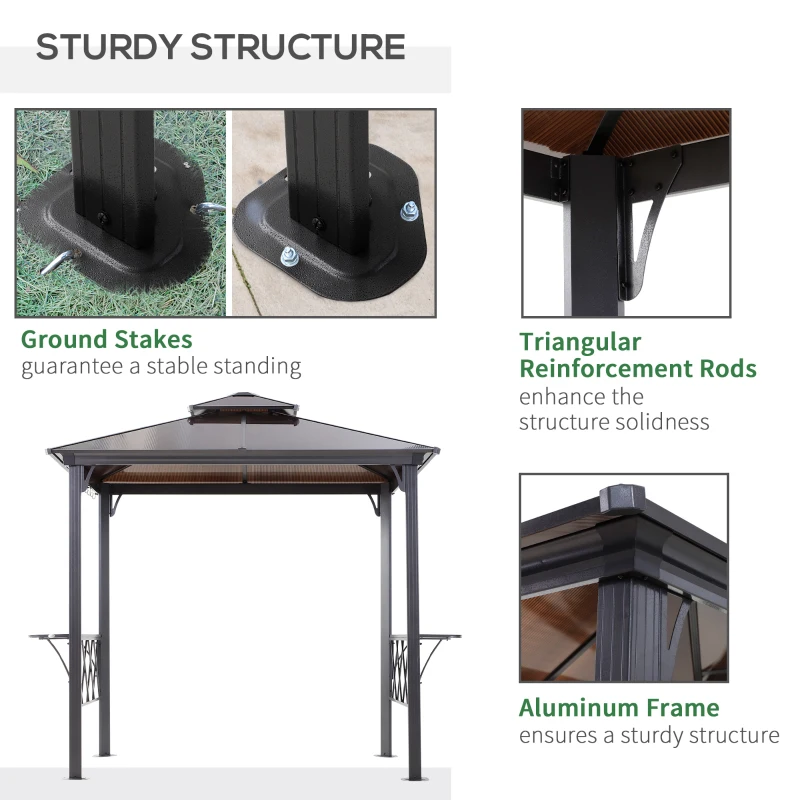 STURDY STRUCTURE

Ground Stakes
guarantee a stable standing

Triangular Reinforcement Rods
enhance the structure solidness

Aluminum Frame
ensures a sturdy structure