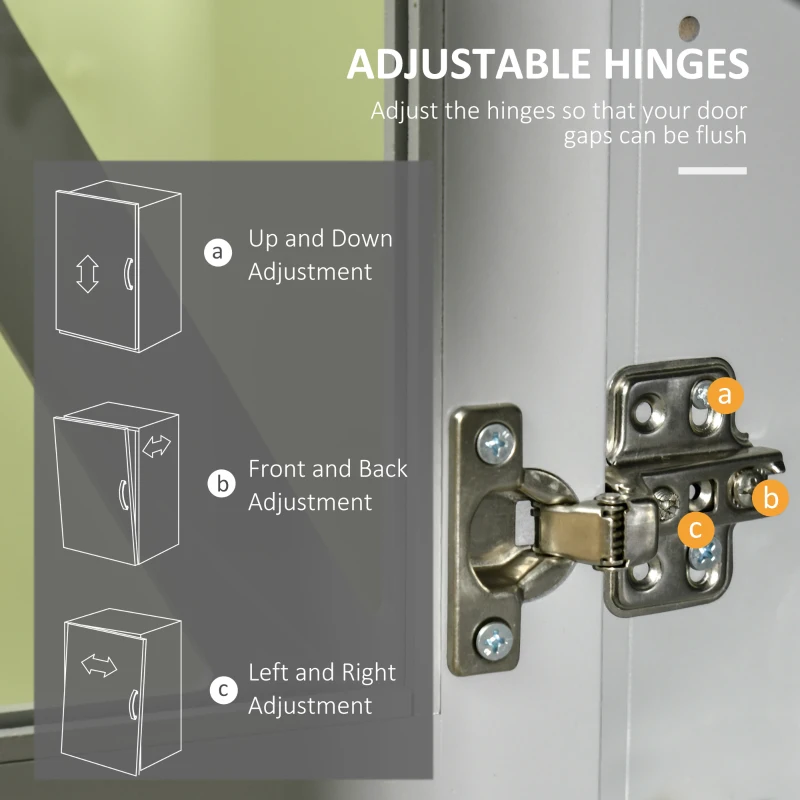 ADJUSTABLE HINGES
Adjust the hinges so that your door gaps can be flush

a Up and Down Adjustment

b Front and Back Adjustment

c Left and Right Adjustment

a
b
c