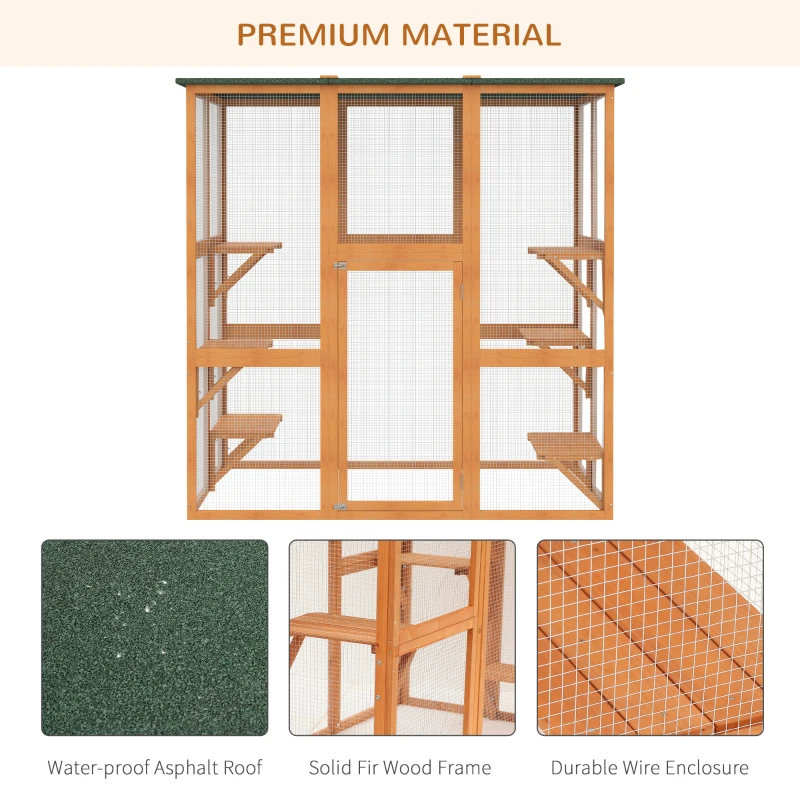 PREMIUM MATERIAL

Water-proof Asphalt Roof

Solid Fir Wood Frame

Durable Wire Enclosure