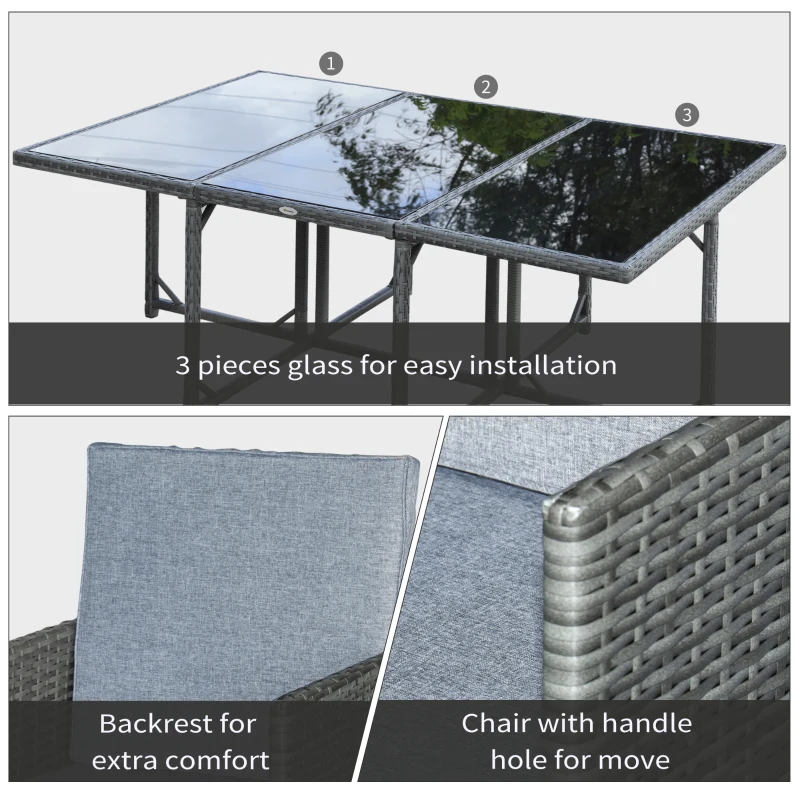 1
2
3
3 pieces glass for easy installation

Backrest for extra comfort

Chair with handle hole for move