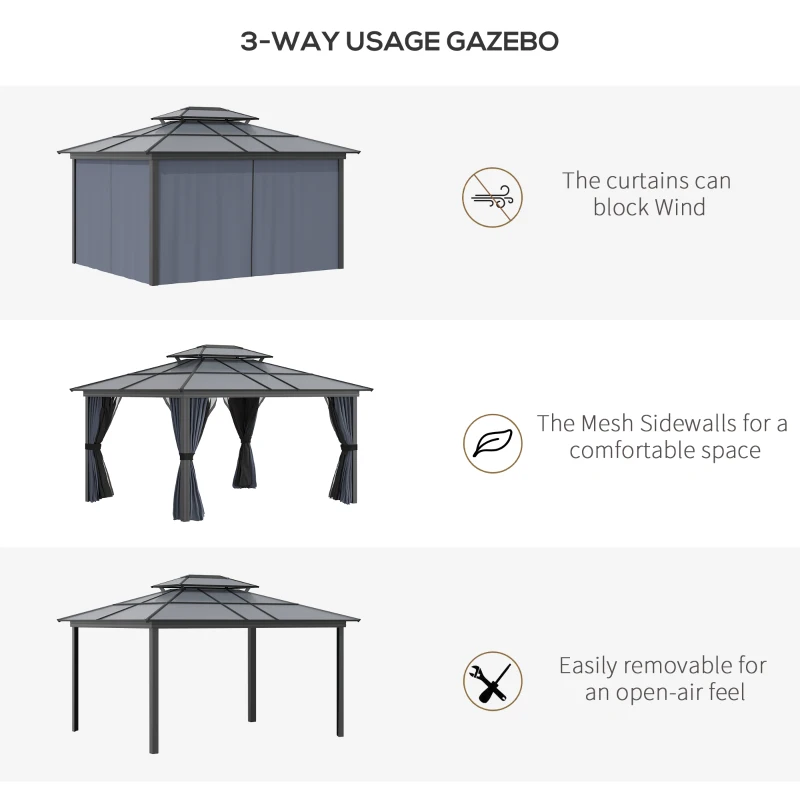 3-WAY USAGE GAZEBO

The curtains can block Wind

The Mesh Sidewalls for a comfortable space

Easily removable for an open-air feel