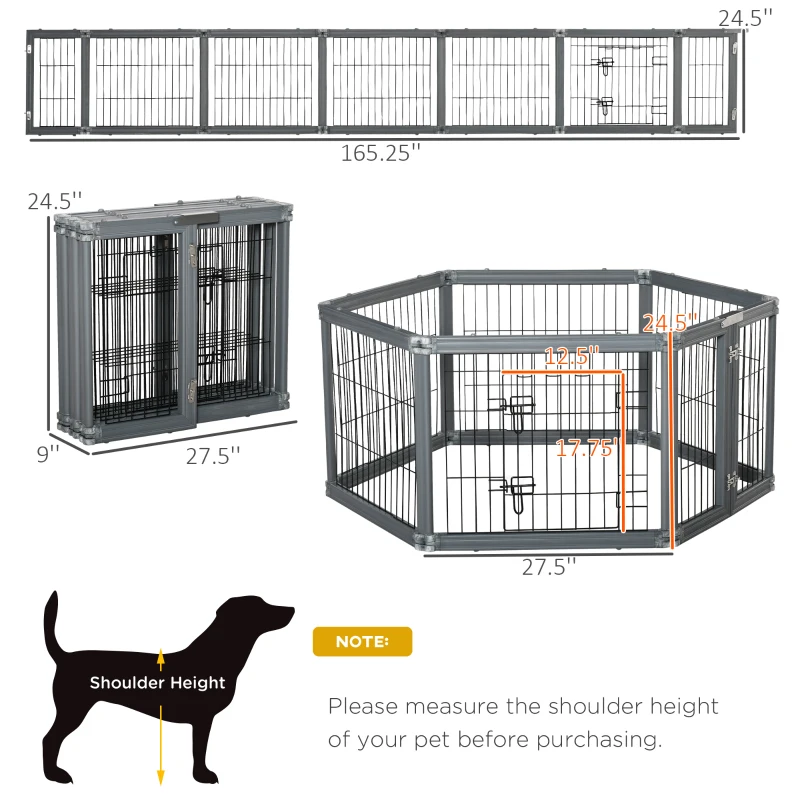 24.5''

165.25''

24.5''

9''

27.5''

24.5''

12.5''

17.75''

27.5''

Shoulder Height

NOTE:

Please measure the shoulder height of your pet before purchasing.