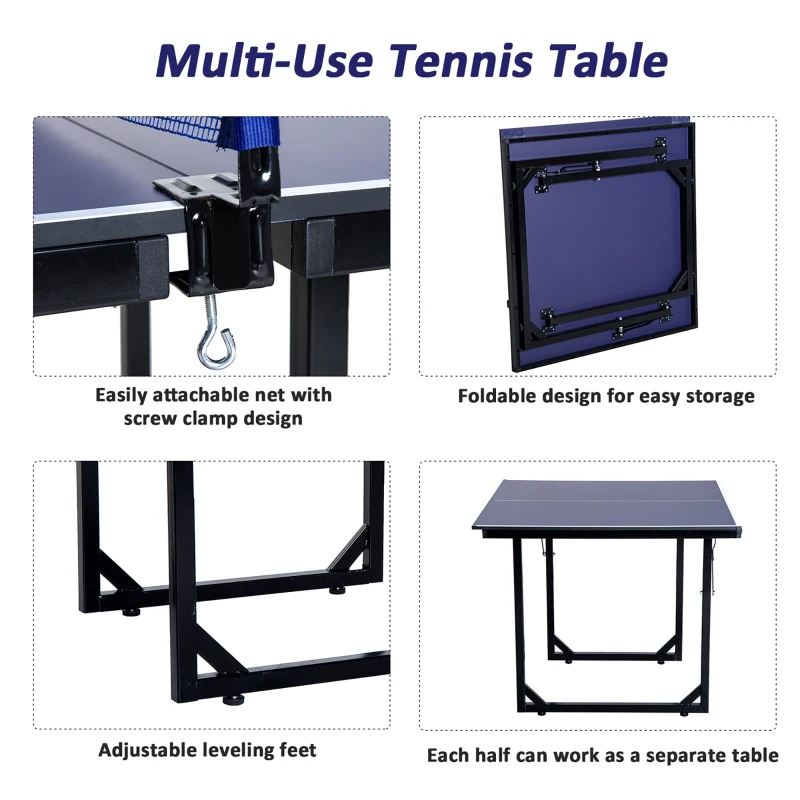 Multi-Use Tennis Table

Easily attachable net with screw clamp design

Foldable design for easy storage

Adjustable leveling feet

Each half can work as a separate table