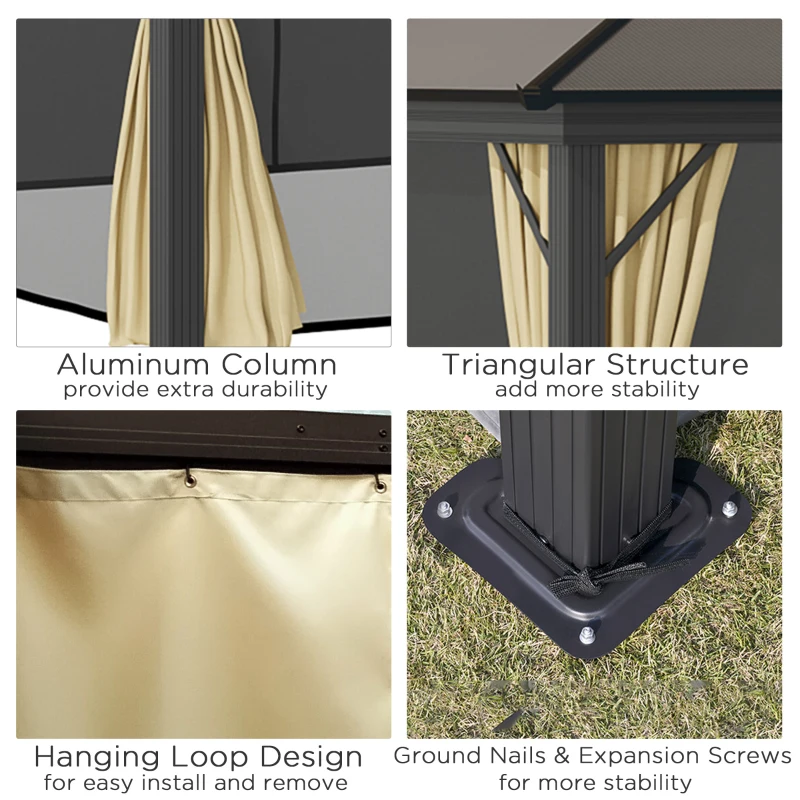 Aluminum Column
provide extra durability

Triangular Structure
add more stability

Hanging Loop Design
for easy install and remove

Ground Nails & Expansion Screws
for more stability