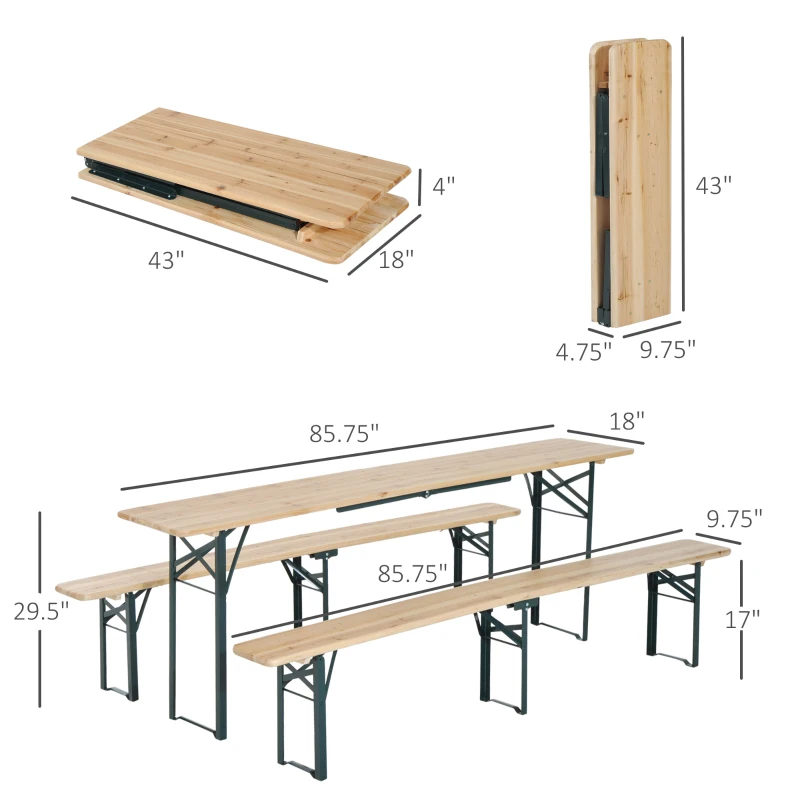 4"

43"

18"

43"

4.75"

9.75"

85.75"

18"

9.75"

85.75"

29.5"

17"