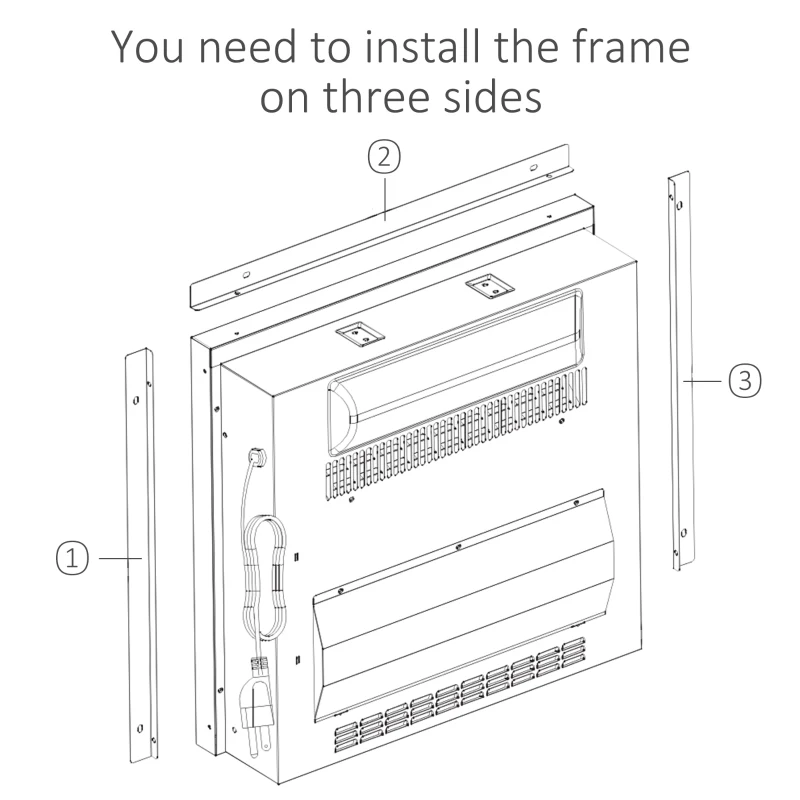 You need to install the frame on three sides

②

③

①