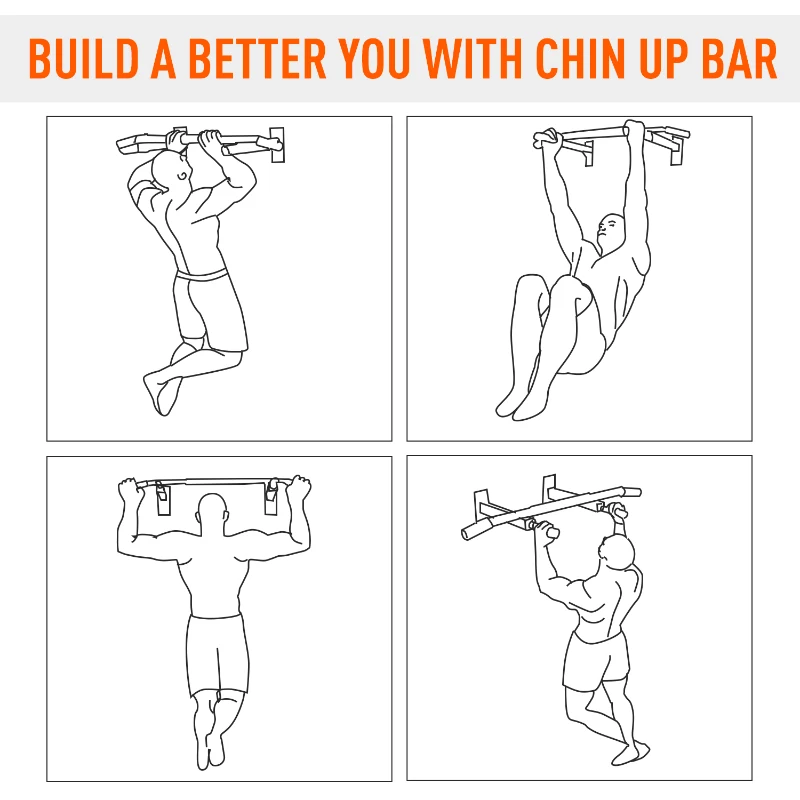 BUILD A BETTER YOU WITH CHIN UP BAR