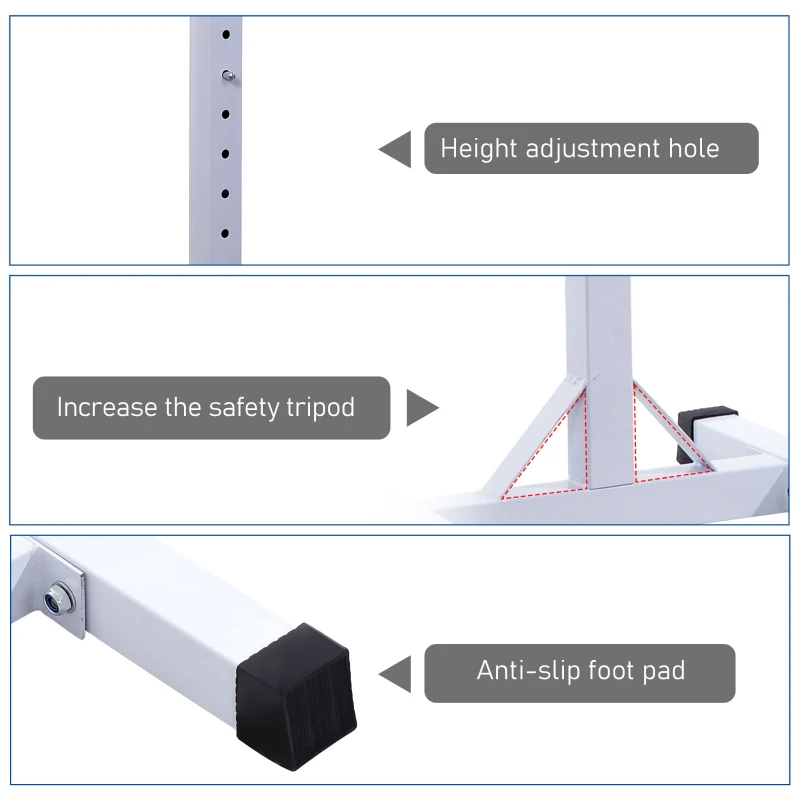 Height adjustment hole

Increase the safety tripod

Anti-slip foot pad