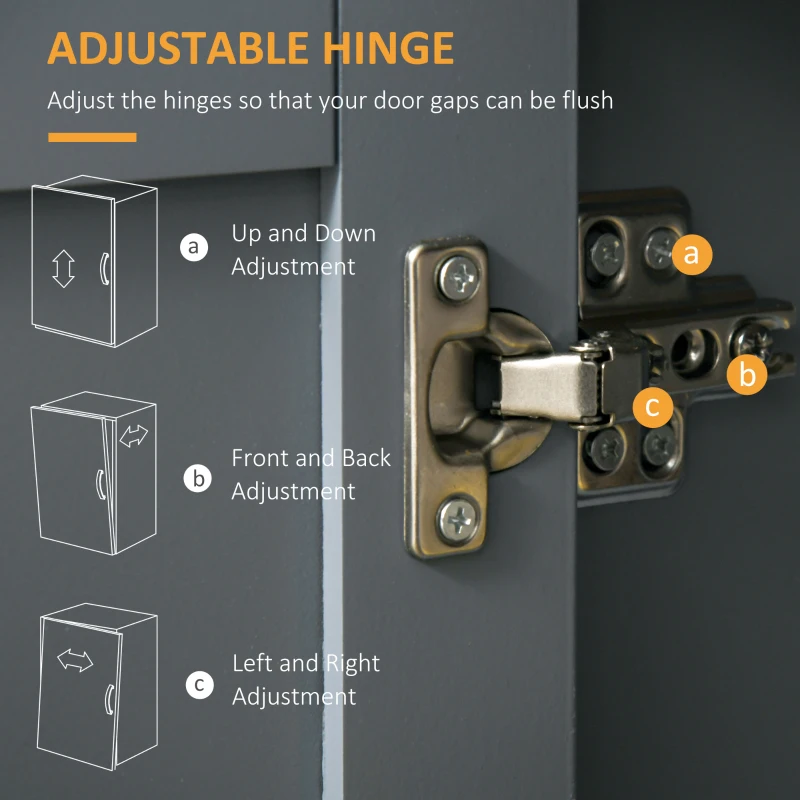 ADJUSTABLE HINGE

Adjust the hinges so that your door gaps can be flush

a Up and Down Adjustment

b Front and Back Adjustment

c Left and Right Adjustment

a

b

c