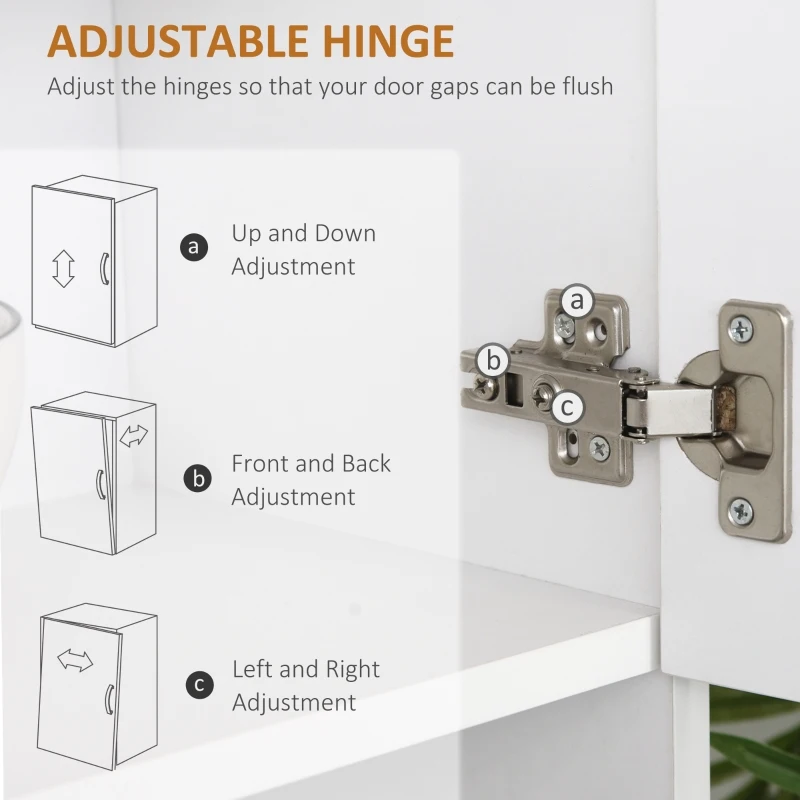 ADJUSTABLE HINGE
Adjust the hinges so that your door gaps can be flush

a Up and Down Adjustment

b Front and Back Adjustment

c Left and Right Adjustment

a
b
c