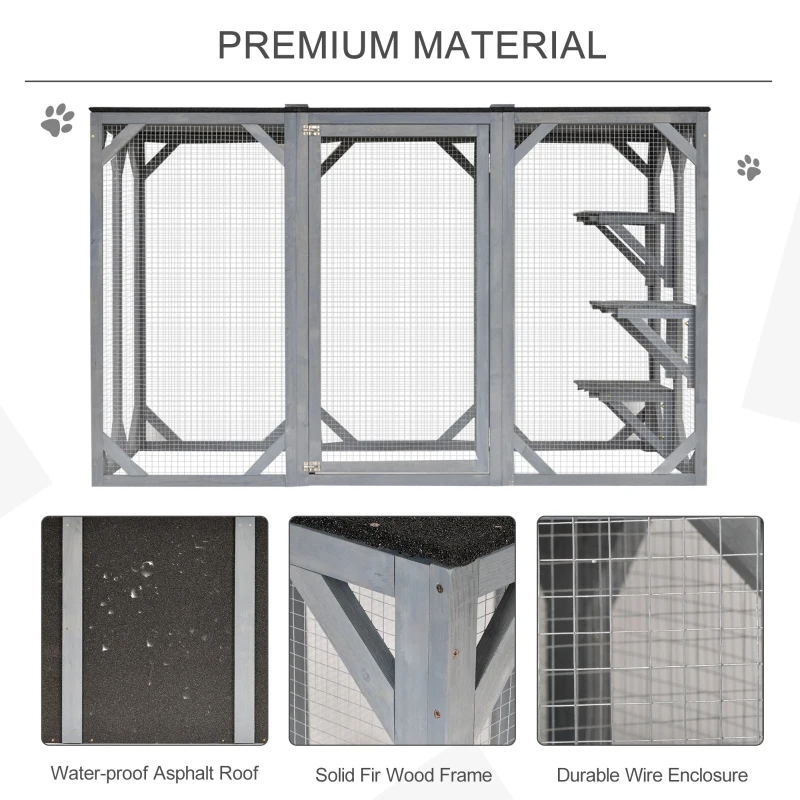 PREMIUM MATERIAL

Water-proof Asphalt Roof

Solid Fir Wood Frame

Durable Wire Enclosure