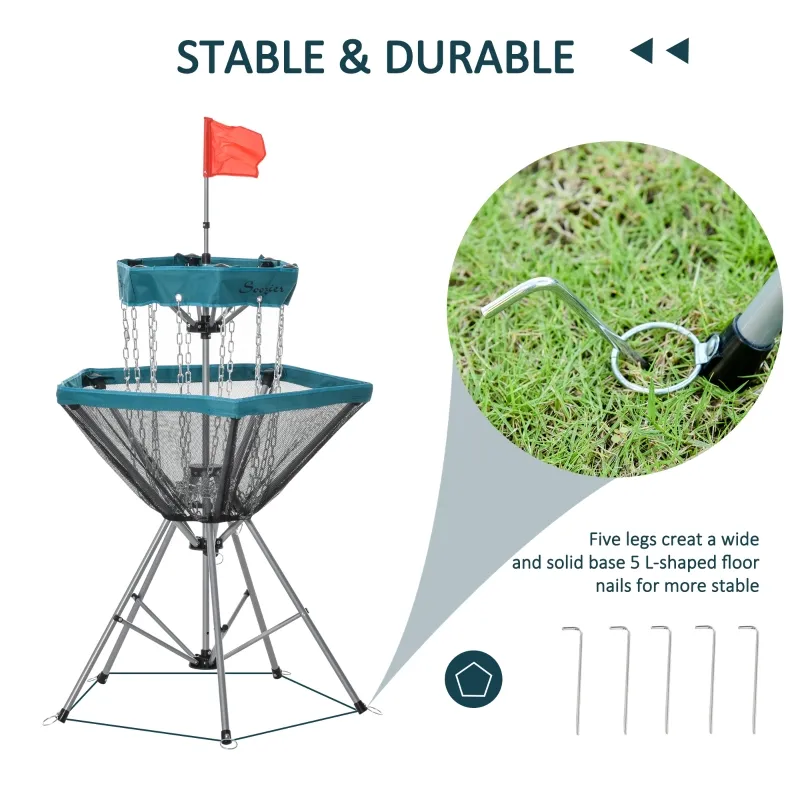 STABLE & DURABLE

Soozier

Five legs creat a wide and solid base 5 L-shaped floor nails for more stable