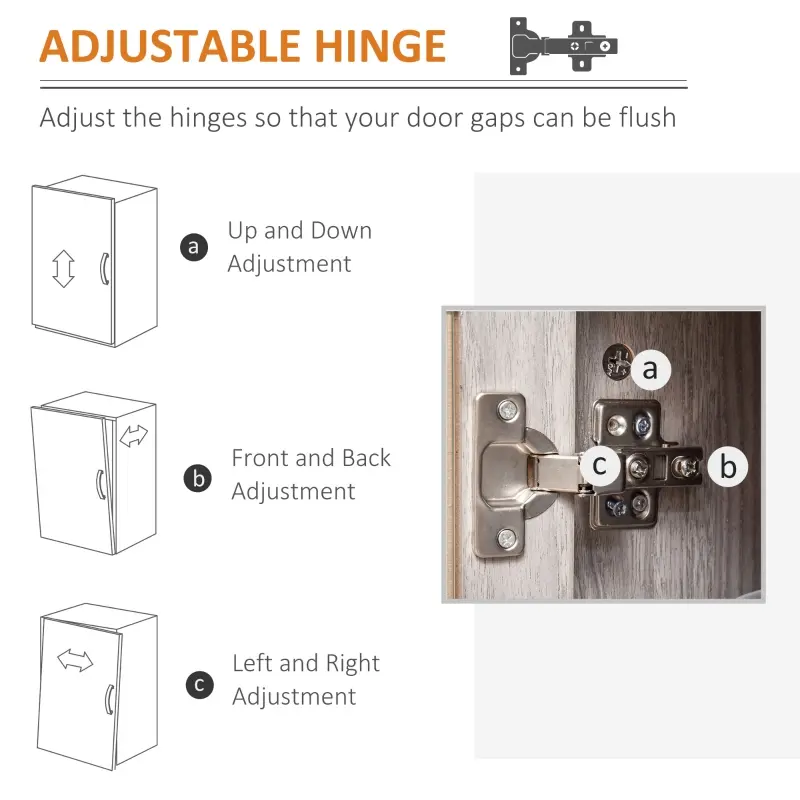 ADJUSTABLE HINGE

Adjust the hinges so that your door gaps can be flush

a Up and Down Adjustment

b Front and Back Adjustment

c Left and Right Adjustment

a

c

b