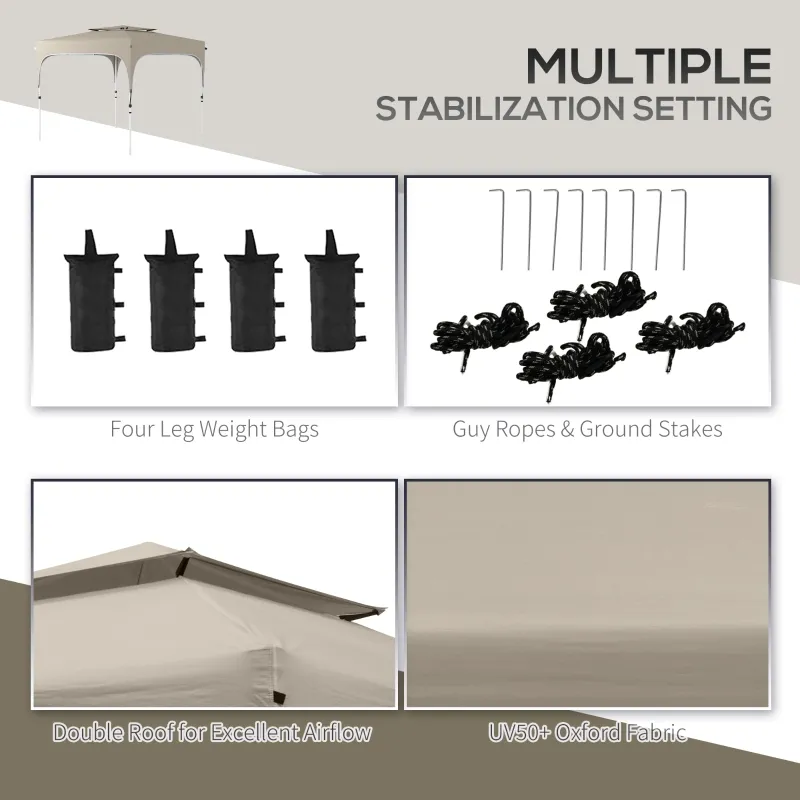 MULTIPLE
STABILIZATION SETTING

Four Leg Weight Bags

Guy Ropes & Ground Stakes

Double Roof for Excellent Airflow

UV50+ Oxford Fabric