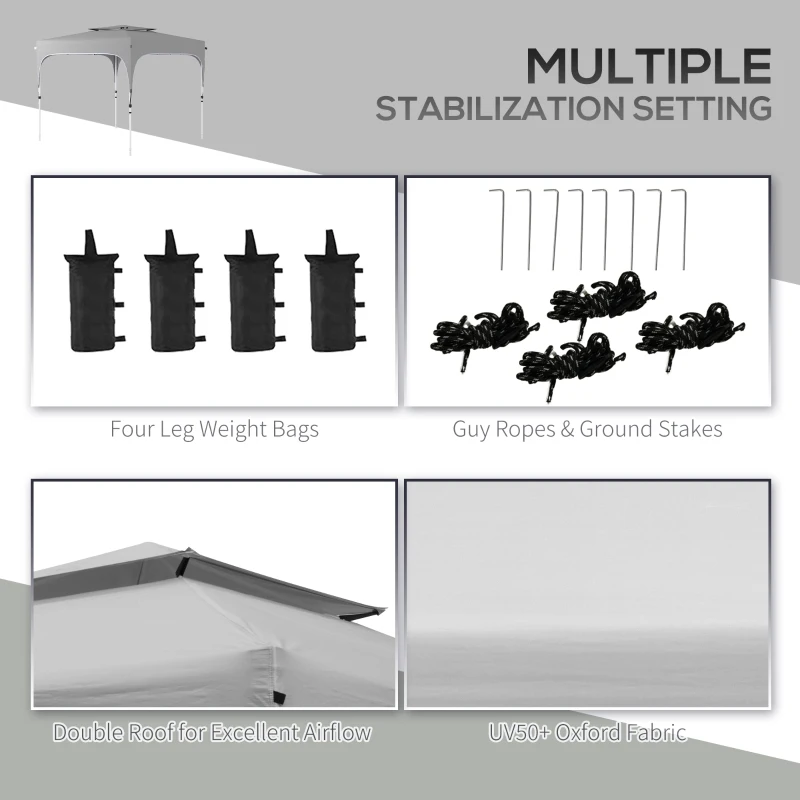 MULTIPLE
STABILIZATION SETTING

Four Leg Weight Bags

Guy Ropes & Ground Stakes

Double Roof for Excellent Airflow

UV50+ Oxford Fabric